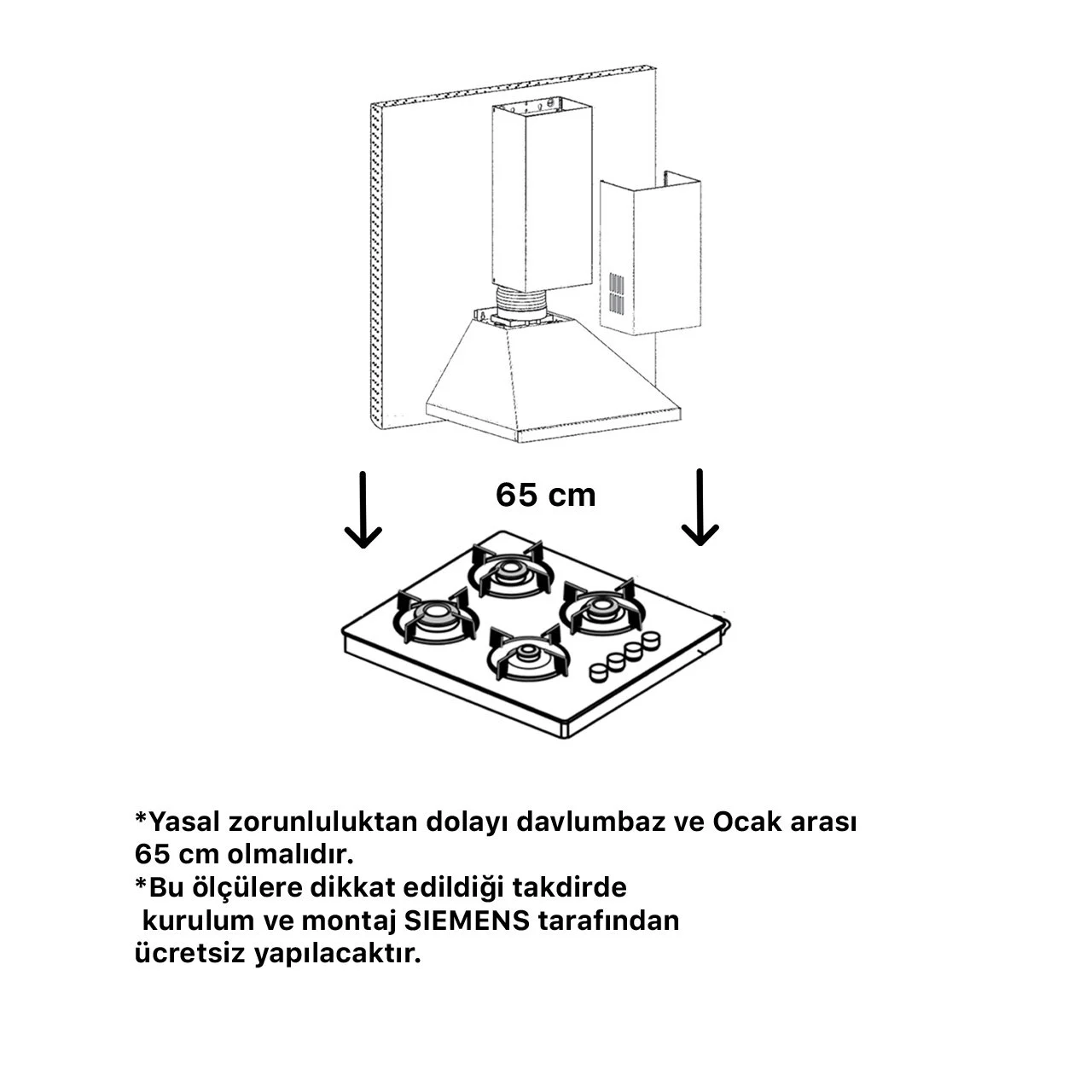 65 cm

*Yasal zorunluluktan dolayı davlumbaz ve Ocak arası 65 cm olmalıdır.
*Bu ölçülere dikkat edildiği takdirde kurulum ve montaj SIEMENS tarafından ücretsiz yapılacaktır.